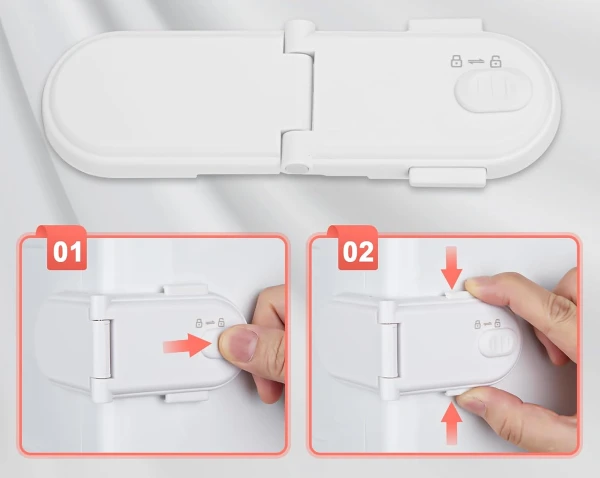 01

02